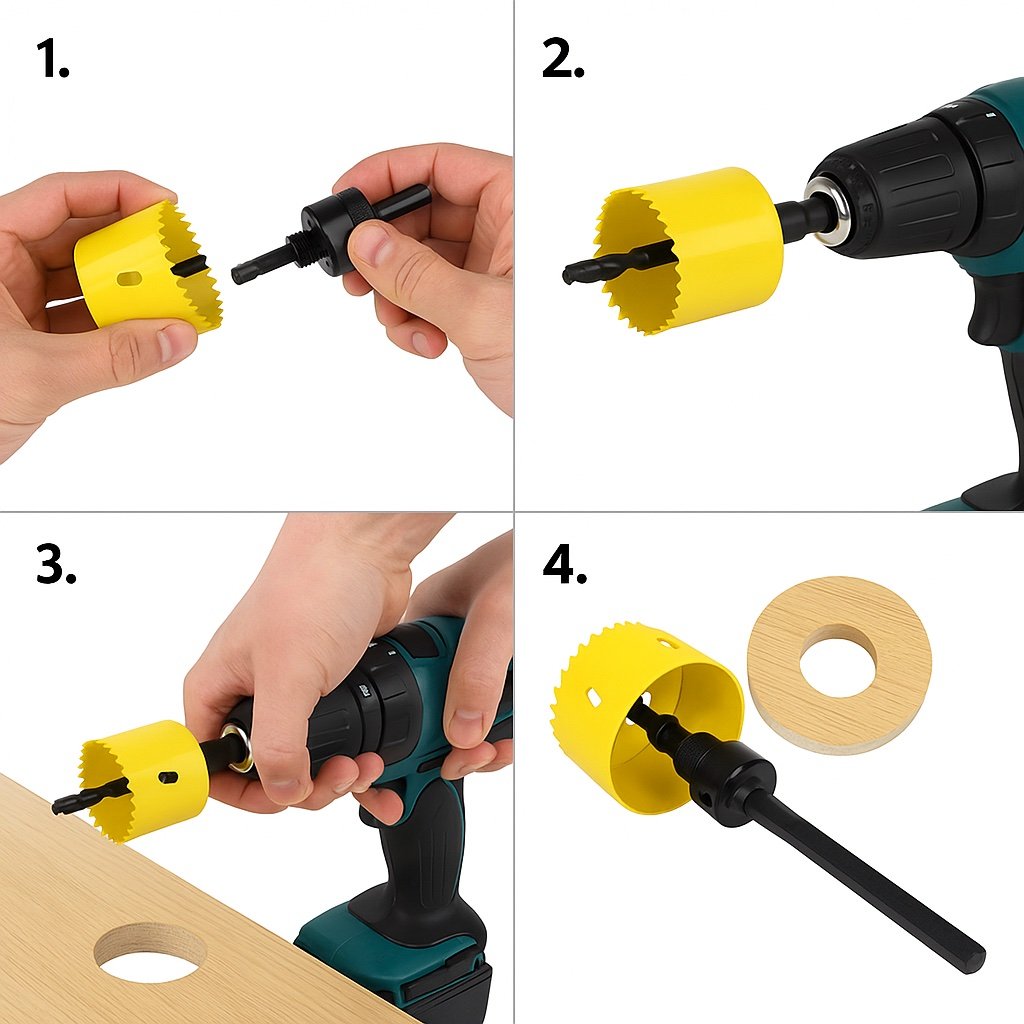 1.

2.

3.

4.